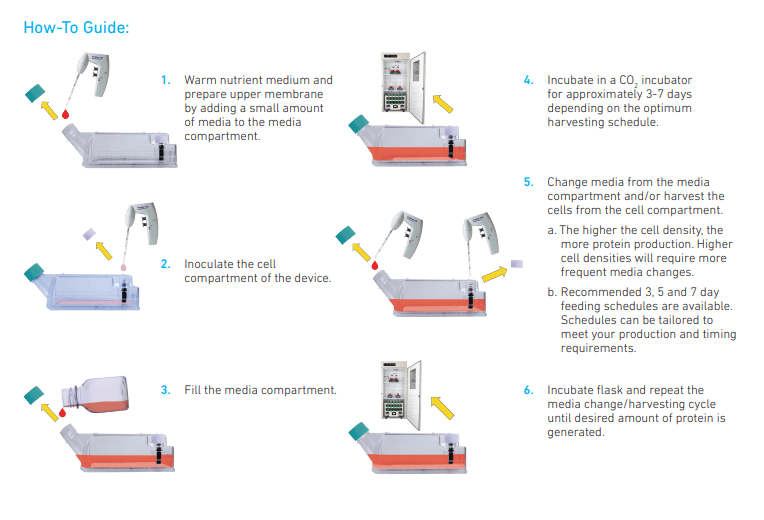 How-To Guide:

1. Warm nutrient medium and prepare upper membrane by adding a small amount of media to the media compartment.

2. Inoculate the cell compartment of the device.

3. Fill the media compartment.

4. Incubate in a $CO_2$ incubator for approximately 3-7 days depending on the optimum harvesting schedule.

5. Change media from the media compartment and/or harvest the cells from the cell compartment.

a. The higher the cell density, the more protein production. Higher cell densities will require more frequent media changes.

b. Recommended 3, 5 and 7 day feeding schedules are available. Schedules can be tailored to meet your production and timing requirements.

6. Incubate flask and repeat the media change/harvesting cycle until desired amount of protein is generated.